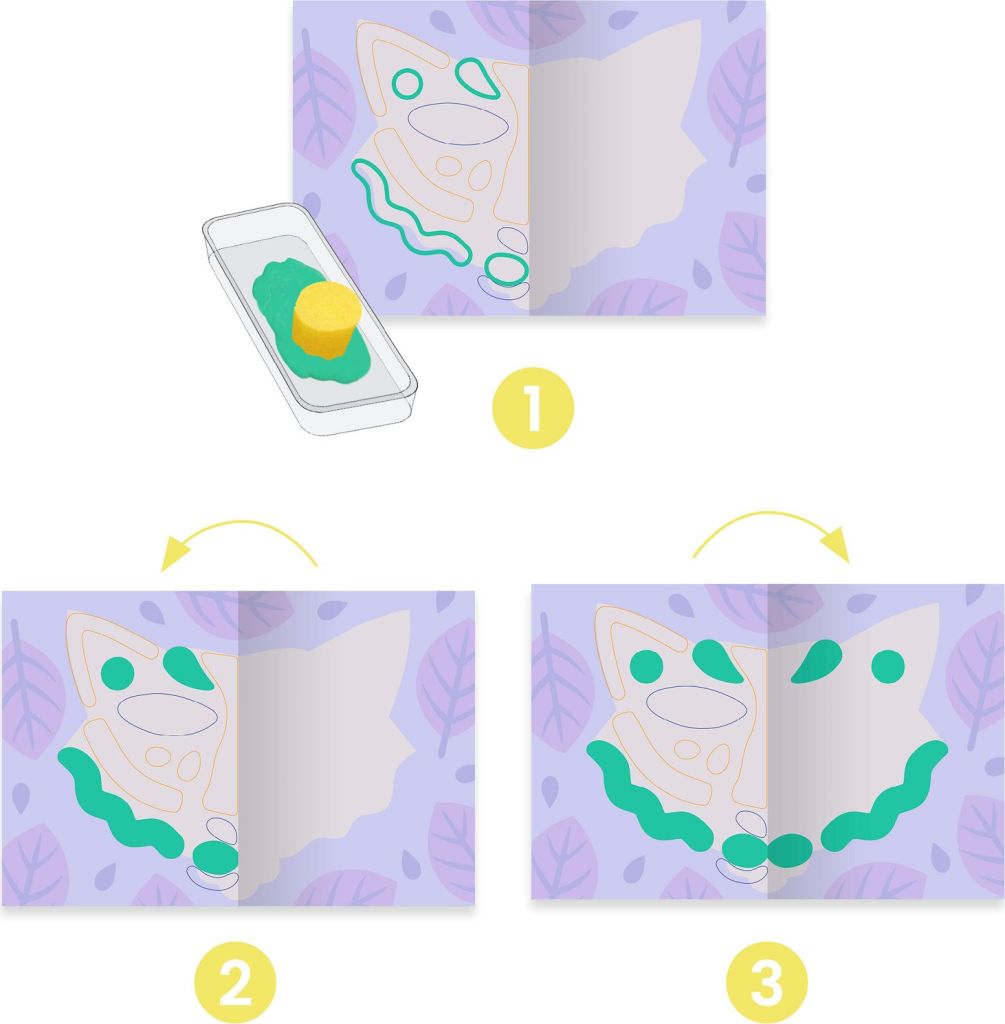 1

2

3