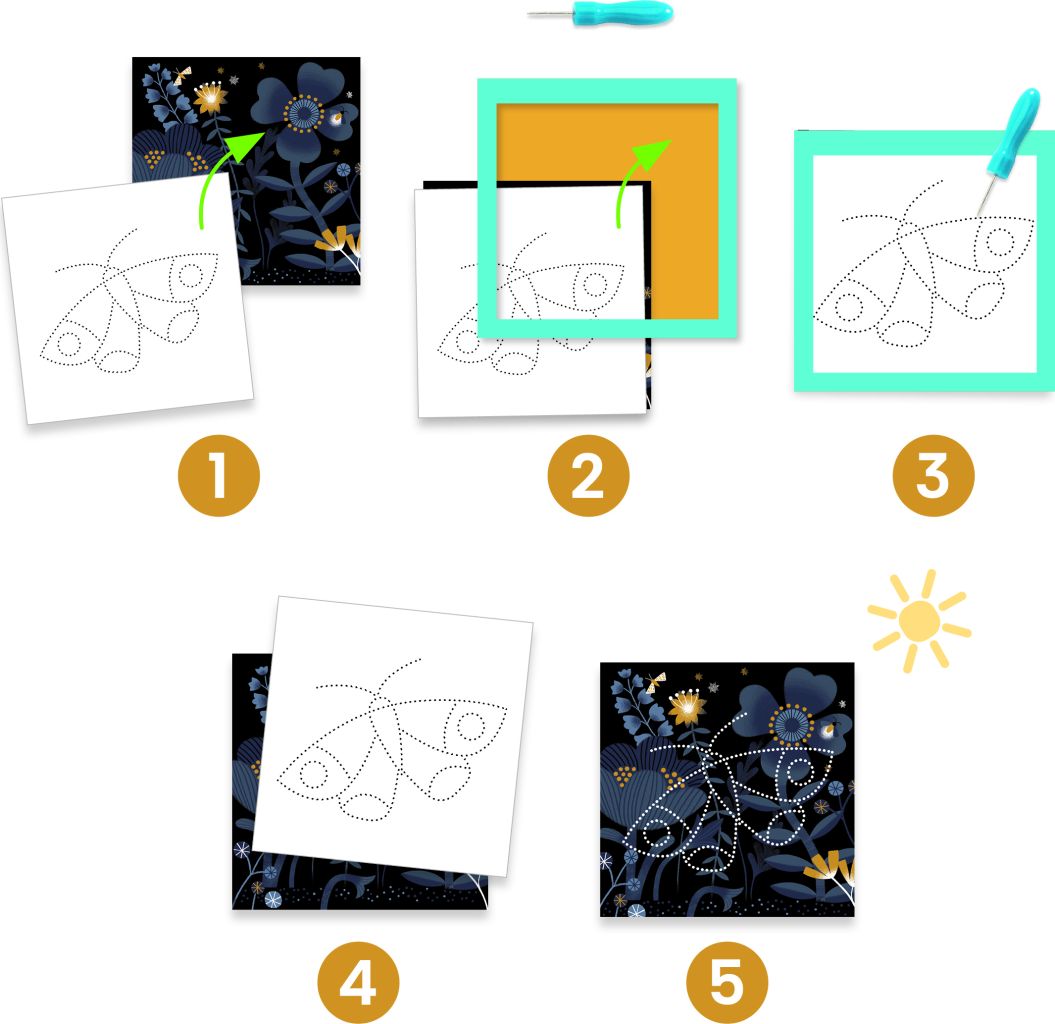 1

2

3

4

5