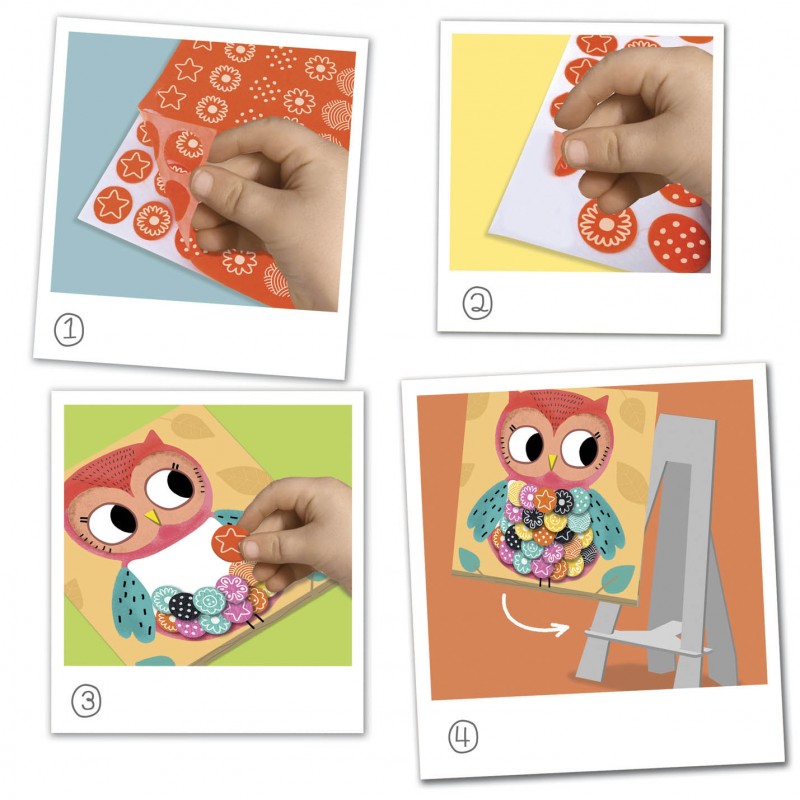 ①

②

③

④